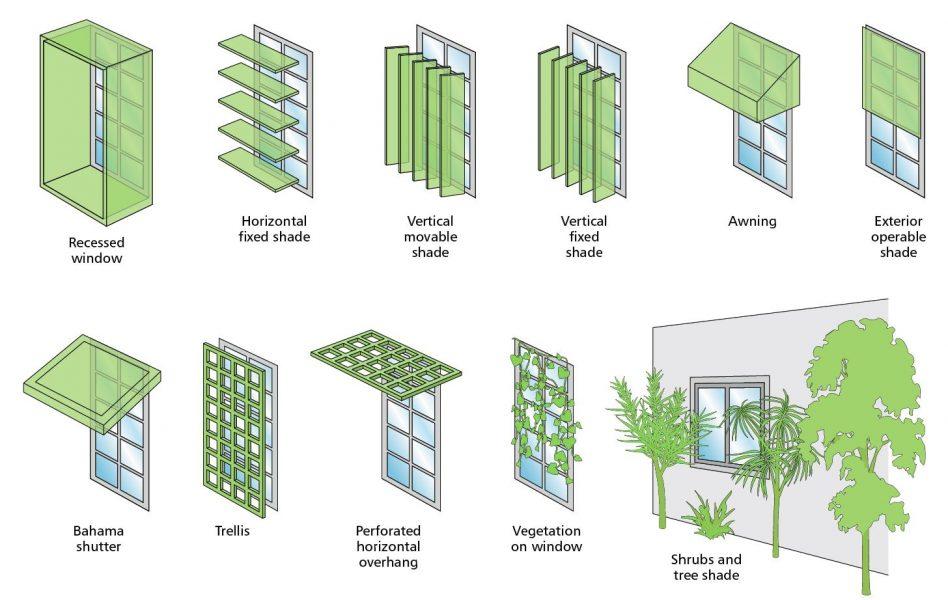 Recessed window

Horizontal fixed shade

Vertical movable shade

Vertical fixed shade

Awning

Exterior operable shade

Bahama shutter

Trellis

Perforated horizontal overhang

Vegetation on window

Shrubs and tree shade